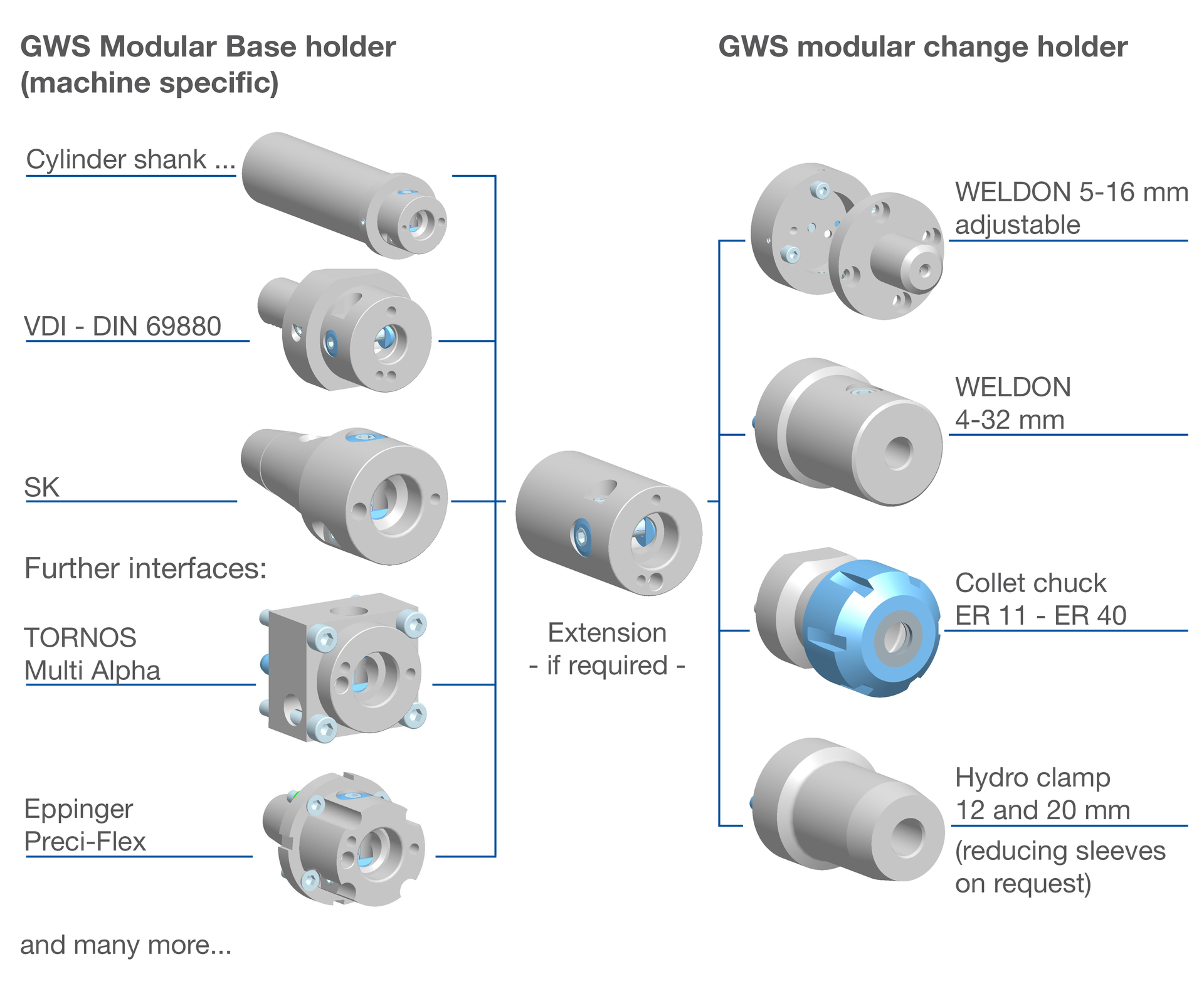 GWS Modular Base holder (machine specific)

Cylinder shank ...

VDI - DIN 69880

SK

Further interfaces:

TORNOS Multi Alpha

Eppinger Preci-Flex

and many more...

Extension - if required -

GWS modular change holder

WELDON 5-16 mm adjustable

WELDON 4-32 mm

Collet chuck ER 11 - ER 40

Hydro clamp 12 and 20 mm

(reducing sleeves on request)